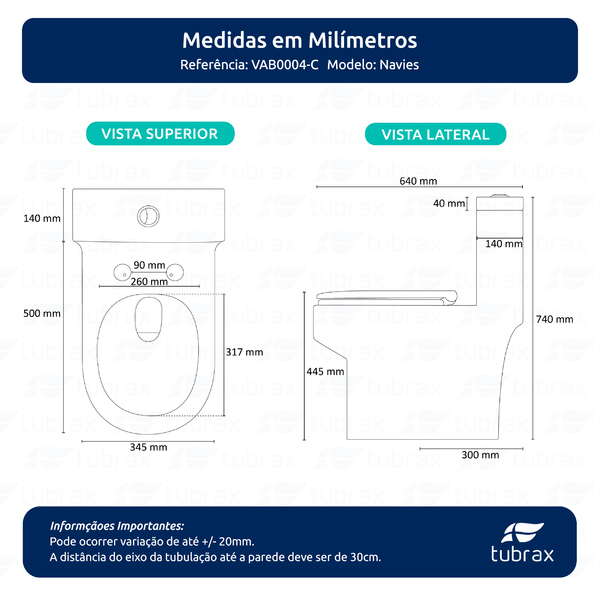 Medidas em Milímetros
Referência: VAB0004-C Modelo: Navies

VISTA SUPERIOR

140 mm
90 mm
260 mm
500 mm
317 mm
345 mm

VISTA LATERAL

640 mm
40 mm
140 mm
740 mm
445 mm
300 mm

Informçãoes Importantes:
Pode ocorrer variação de até +/- 20mm.
A distância do eixo da tubulação até a parede deve ser de 30cm.

tubrax